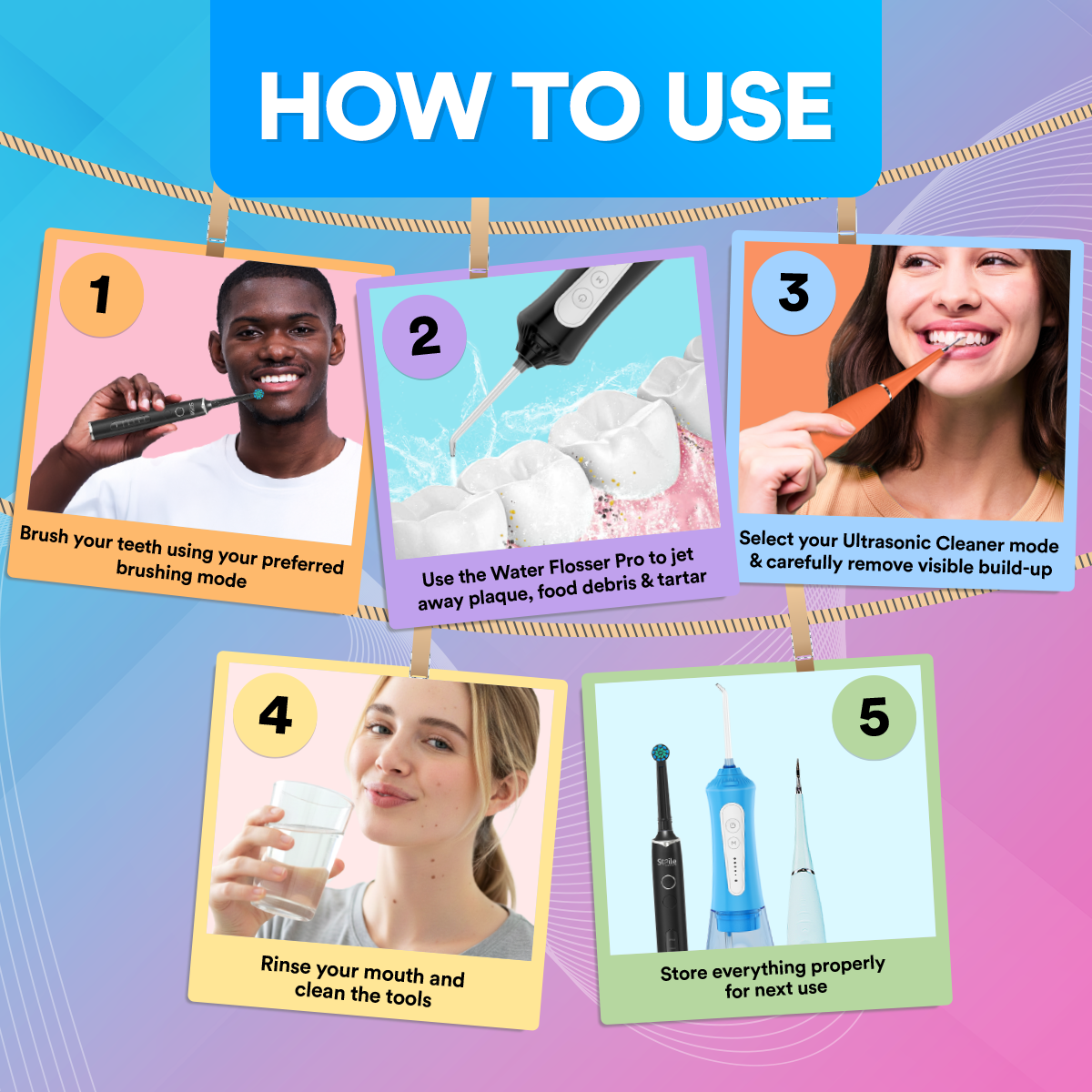 HOW TO USE

1

Brush your teeth using your preferred brushing mode

2

Use the Water Flosser Pro to jet away plaque, food debris & tartar

3

Select your Ultrasonic Cleaner mode & carefully remove visible build-up

4

Rinse your mouth and clean the tools

5

Smile

Store everything properly for next use