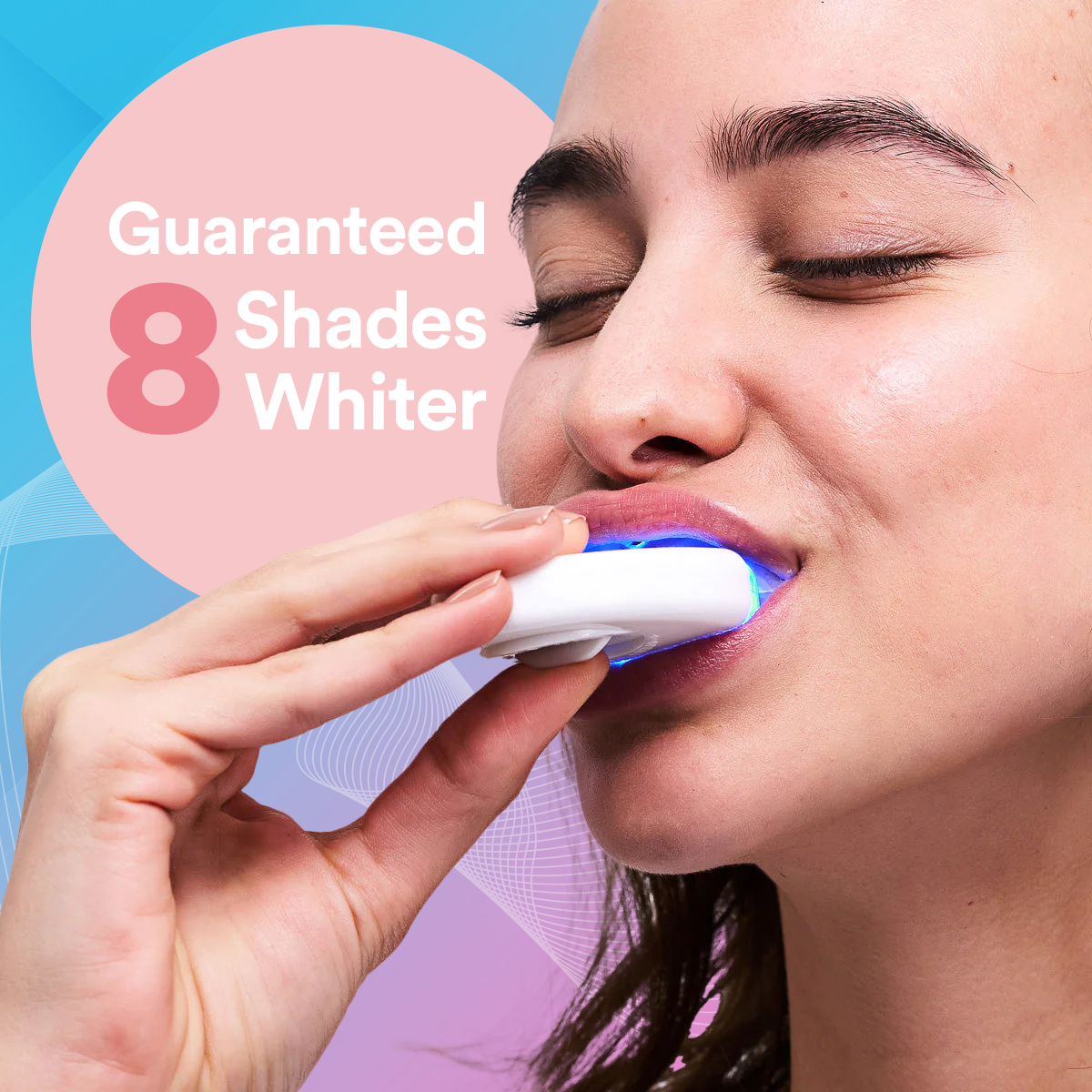 Guaranteed
8 Shades
Whiter