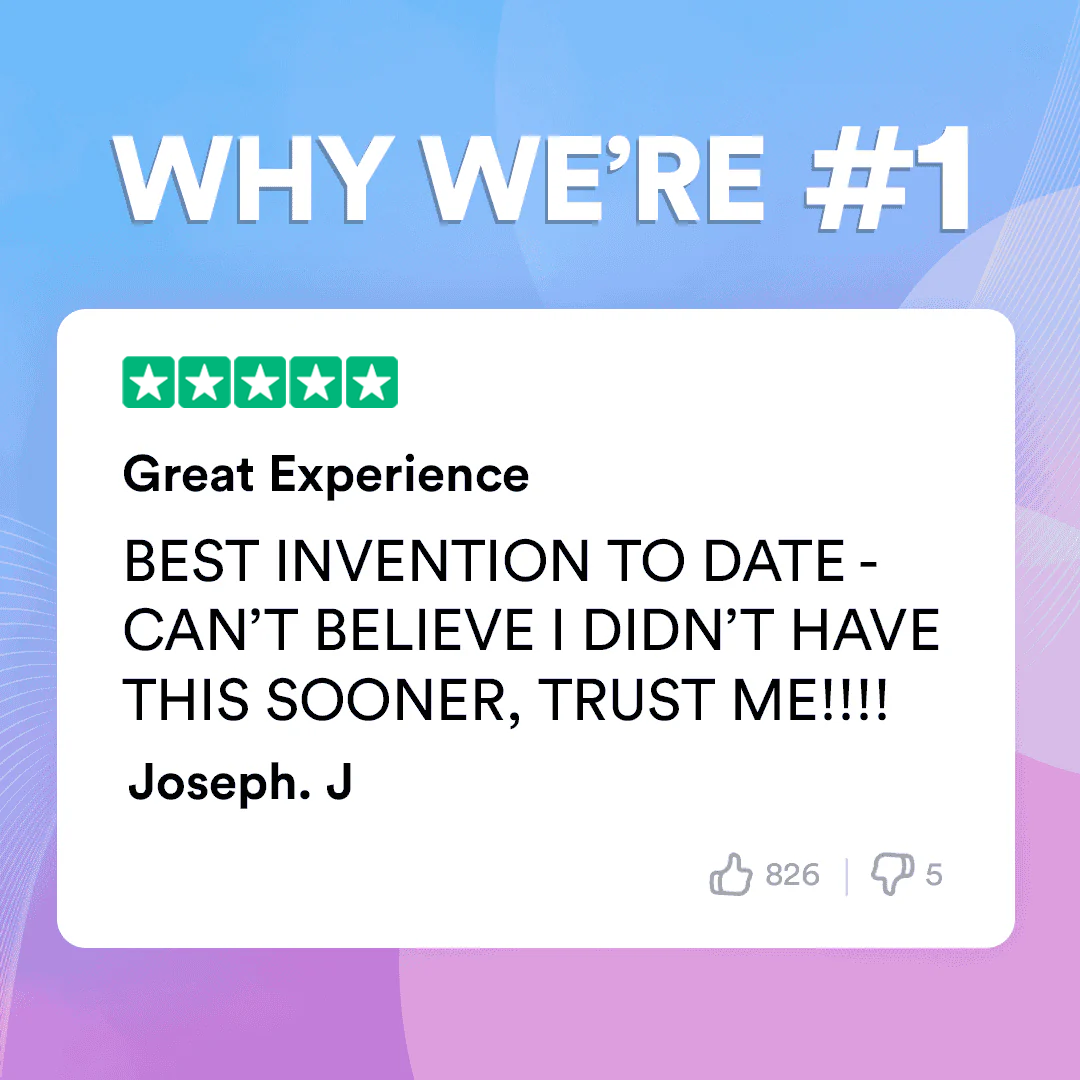 WHY WE'RE #1

Great Experience

BEST INVENTION TO DATE - CAN'T BELIEVE I DIDN'T HAVE THIS SOONER, TRUST ME!!!!

Joseph. J

826 | 5