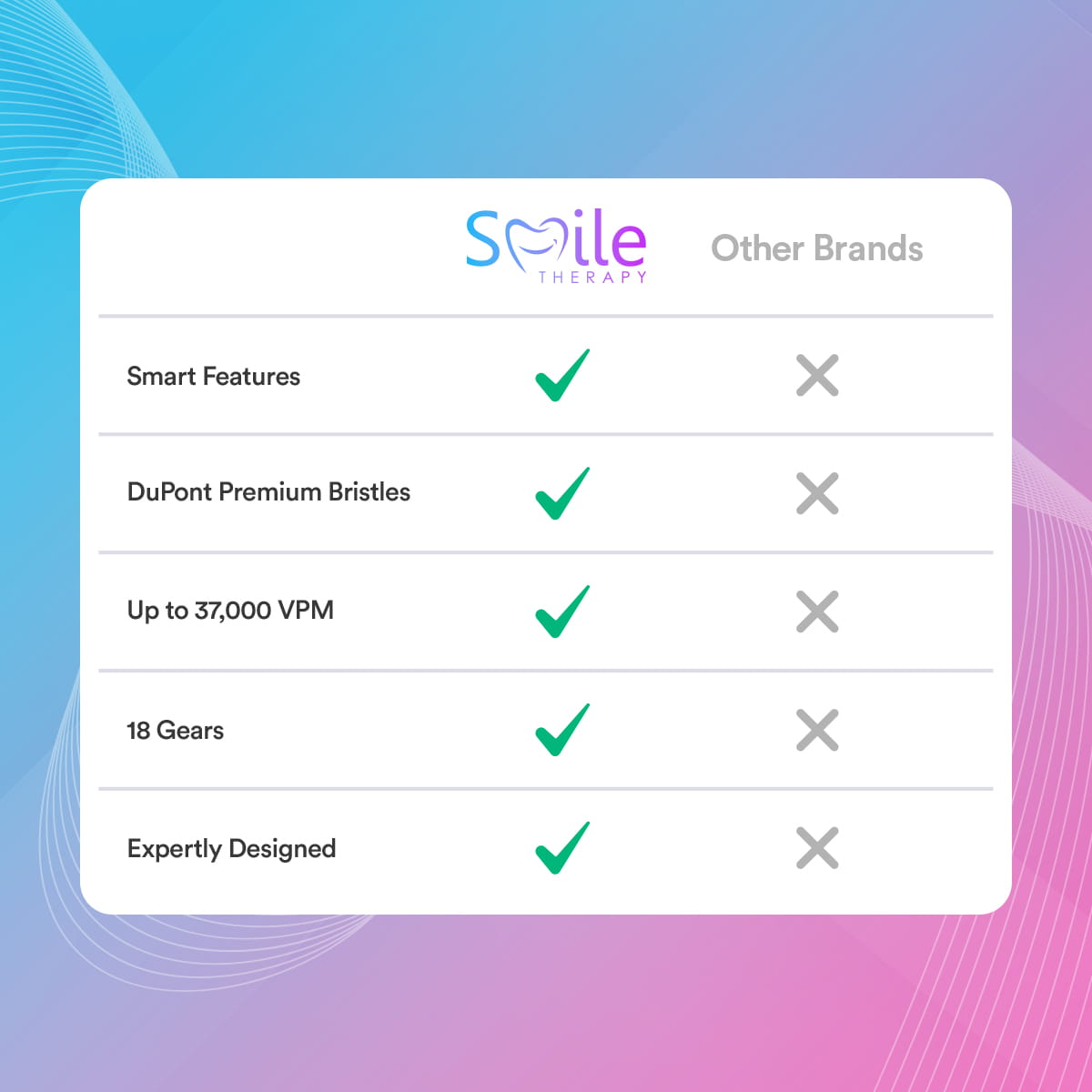 | | Smile THERAPY | Other Brands |
|---|---|---|
| Smart Features | ✓ | ✗ |
| DuPont Premium Bristles | ✓ | ✗ |
| Up to 37,000 VPM | ✓ | ✗ |
| 18 Gears | ✓ | ✗ |
| Expertly Designed | ✓ | ✗ |