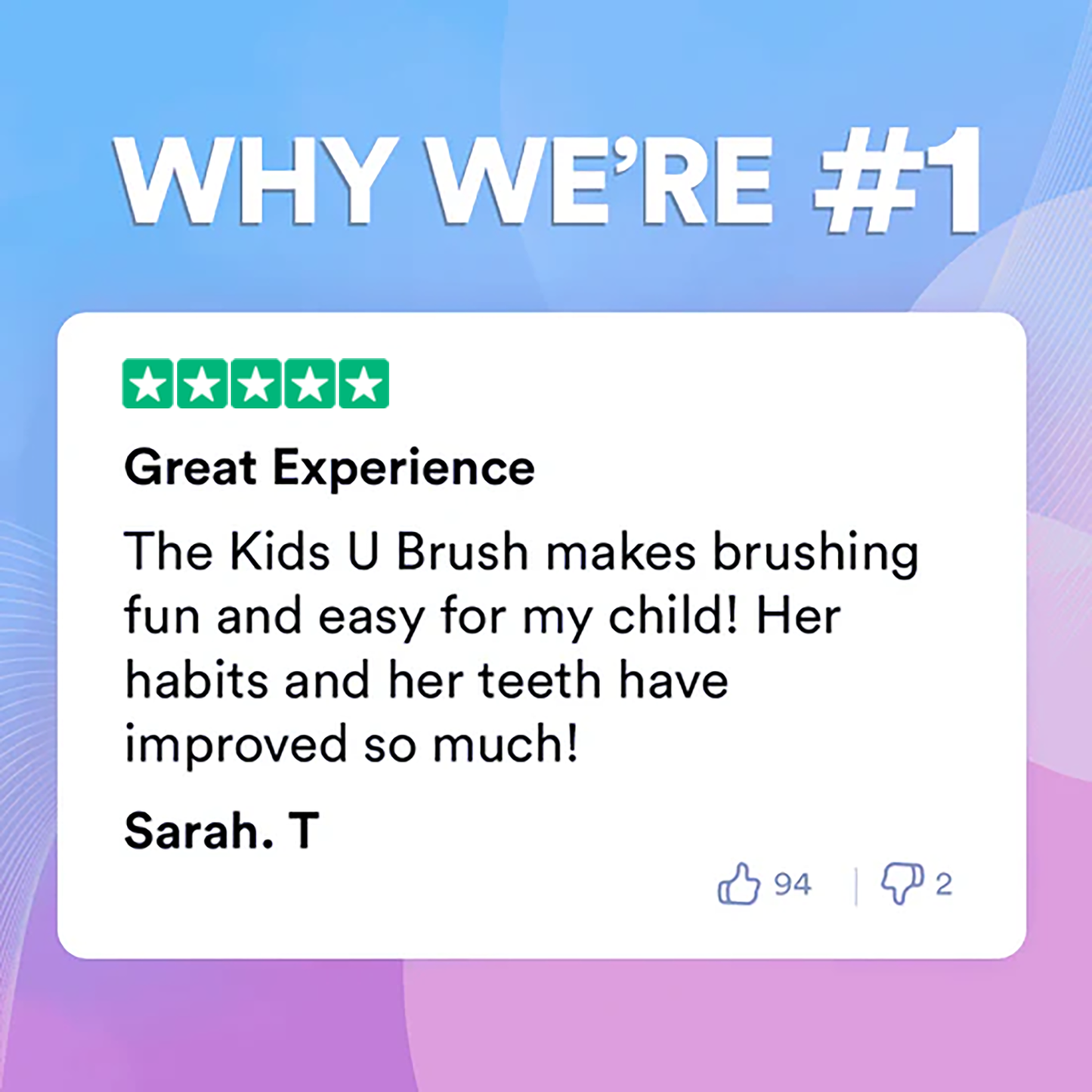 WHY WE'RE #1

Great Experience

The Kids U Brush makes brushing fun and easy for my child! Her habits and her teeth have improved so much!

Sarah. T

94 | 2