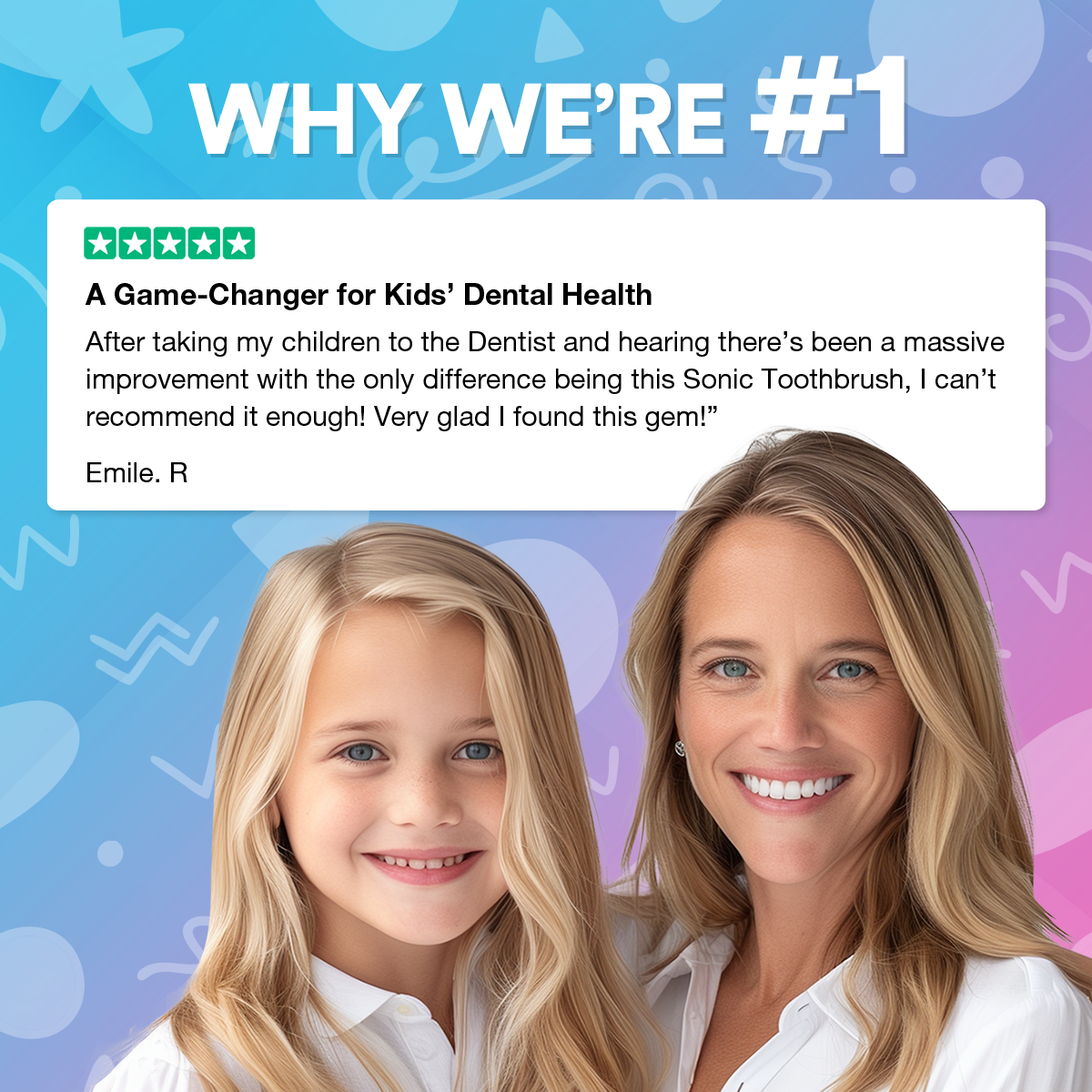 WHY WE'RE #1

A Game-Changer for Kids' Dental Health

After taking my children to the Dentist and hearing there's been a massive improvement with the only difference being this Sonic Toothbrush, I can't recommend it enough! Very glad I found this gem!"

Emile. R