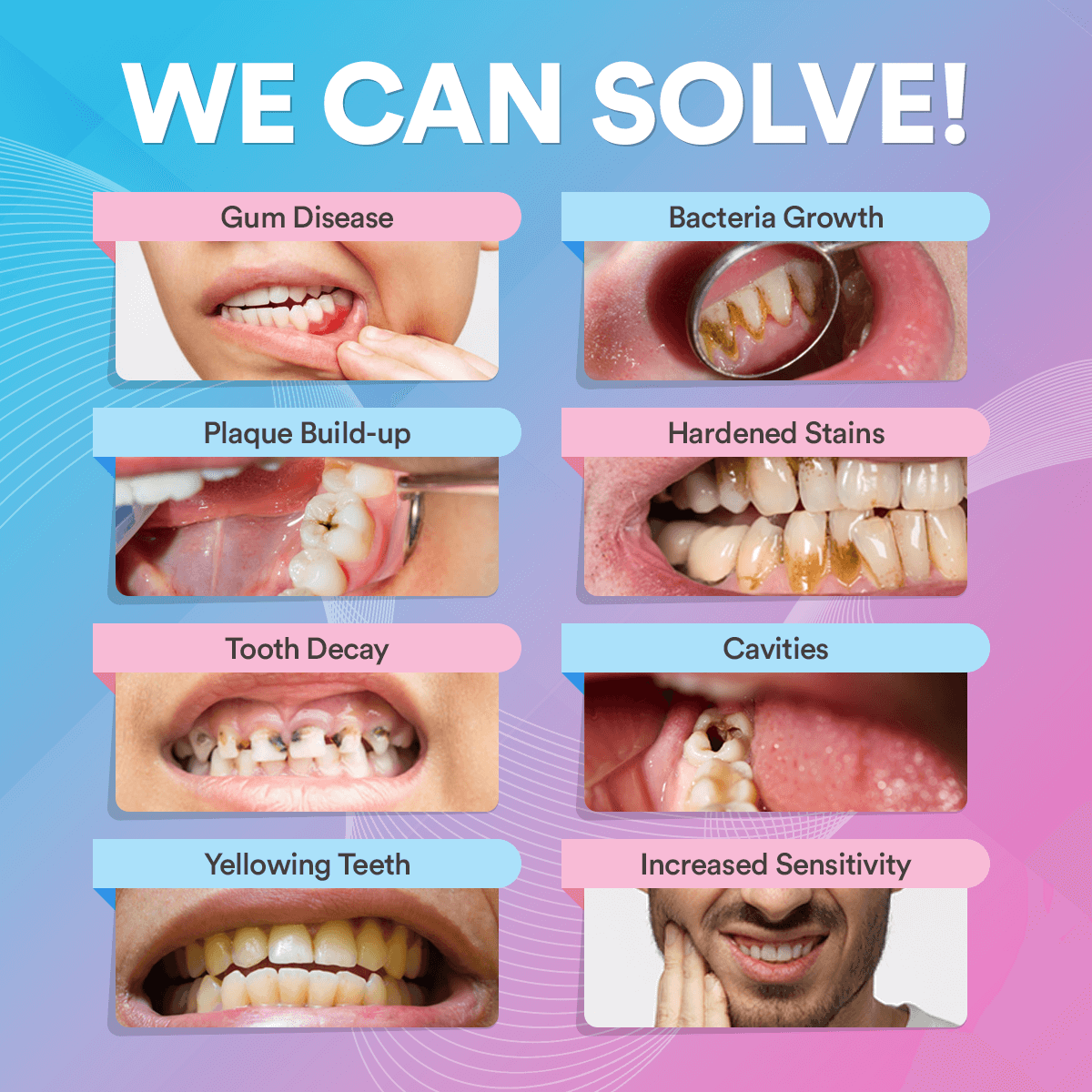 WE CAN SOLVE!

Gum Disease

Bacteria Growth

Plaque Build-up

Hardened Stains

Tooth Decay

Cavities

Yellowing Teeth

Increased Sensitivity