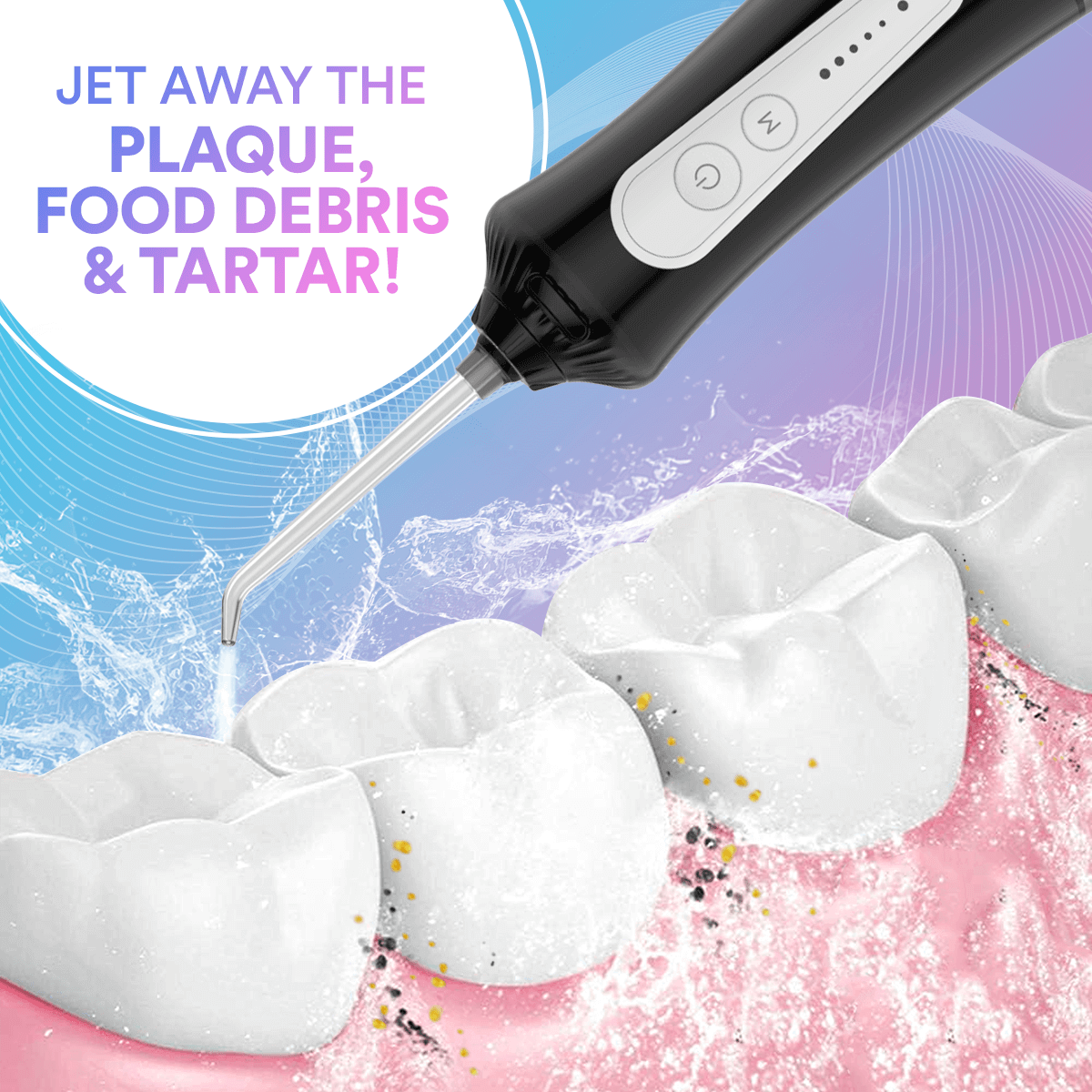 JET AWAY THE
PLAQUE,
FOOD DEBRIS
& TARTAR!

M