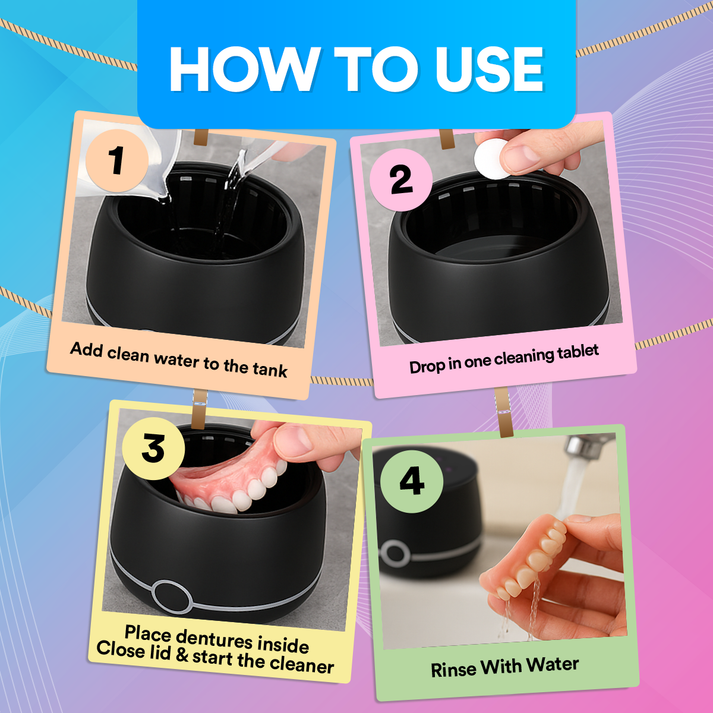 HOW TO USE

1

Add clean water to the tank

2

Drop in one cleaning tablet

3

Place dentures inside
Close lid & start the cleaner

4

Rinse With Water